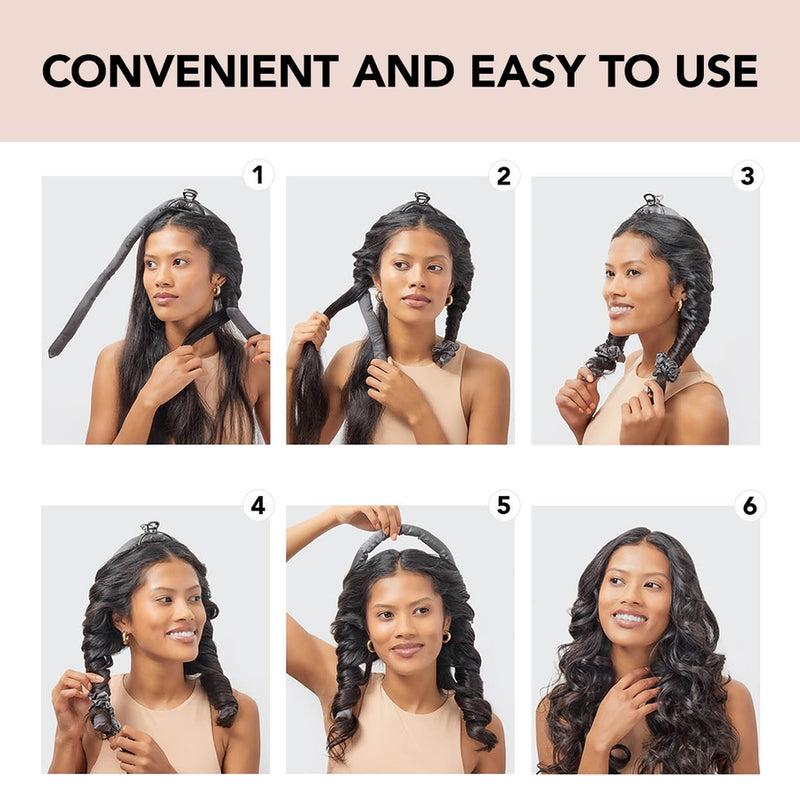 CONVENIENT AND EASY TO USE

1

2

3

4

5

6