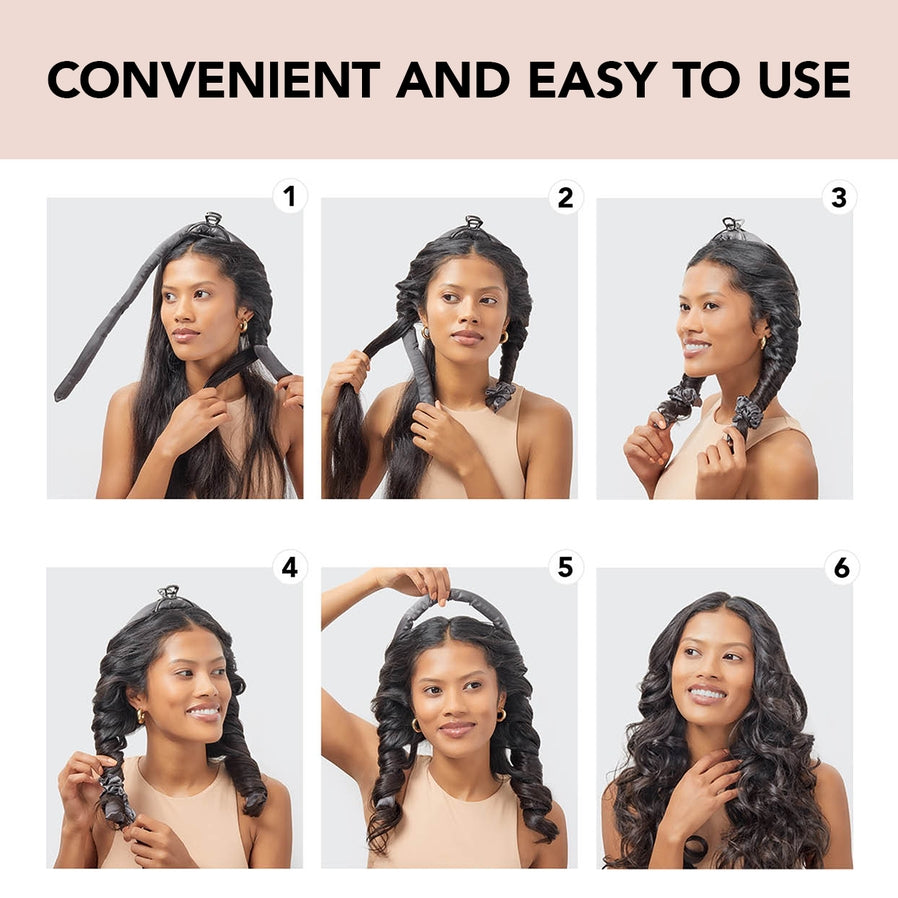 CONVENIENT AND EASY TO USE

1

2

3

4

5

6